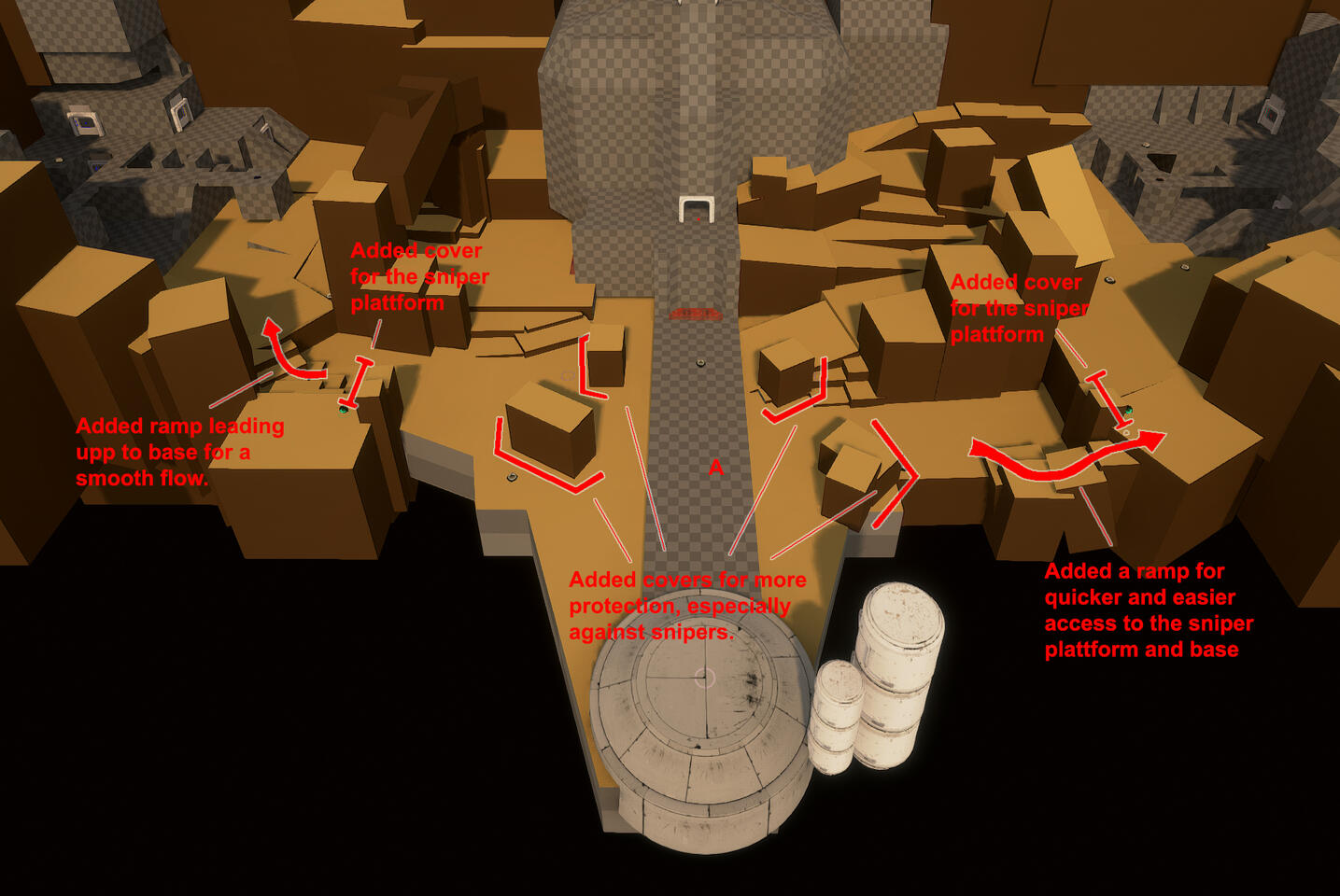 Added cover for the sniper plattform

Added cover for the sniper plattform

Added ramp leading upp to base for a smooth flow.

A

Added covers for more protection, especially against snipers.

Added a ramp for quicker and easier access to the sniper plattform and base